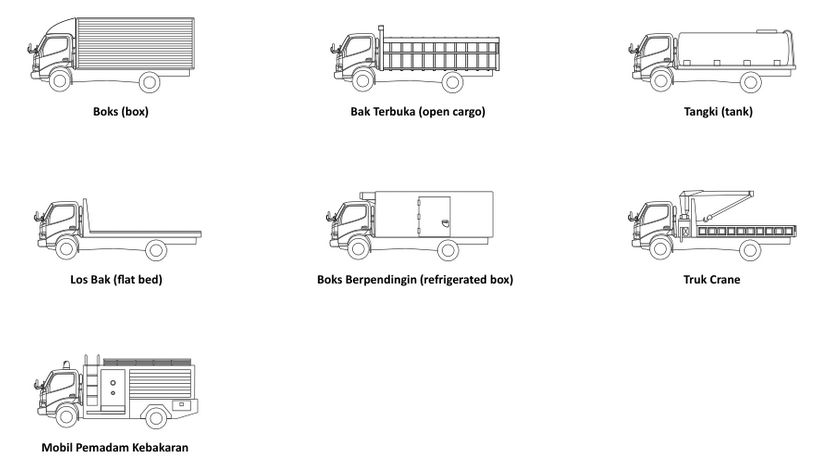 Boks (box)

Bak Terbuka (open cargo)

Tangki (tank)

Los Bak (flat bed)

Boks Berpendingin (refrigerated box)

Truk Crane

Mobil Pemadam Kebakaran